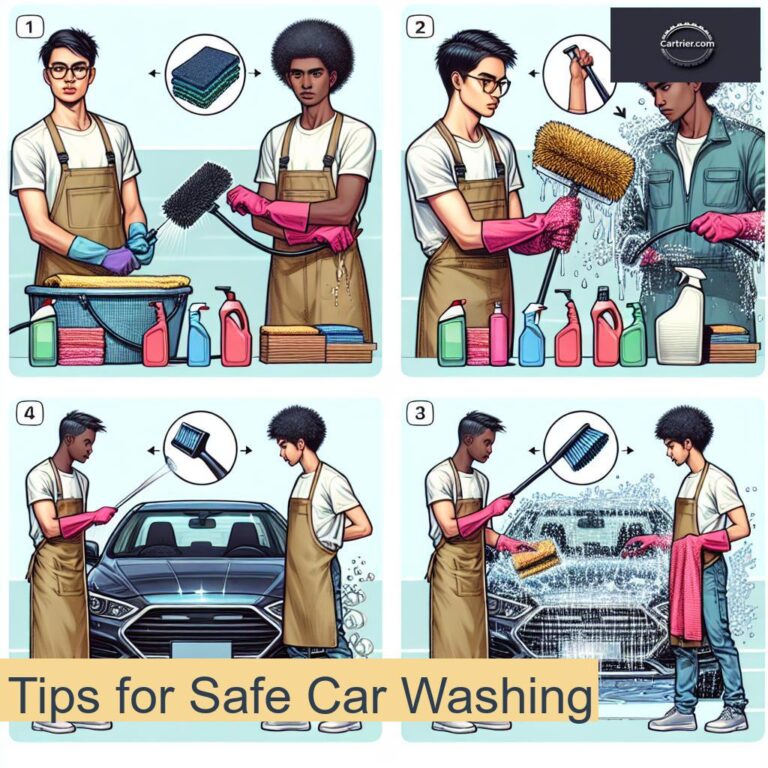 1

2

Cartrier.com

4

3

Tips for Safe Car Washing